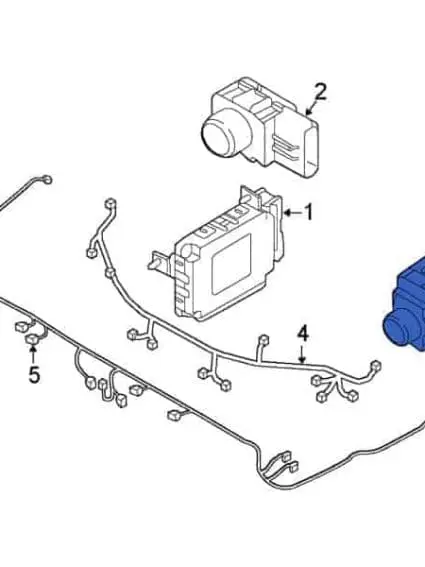 2
1
4
5