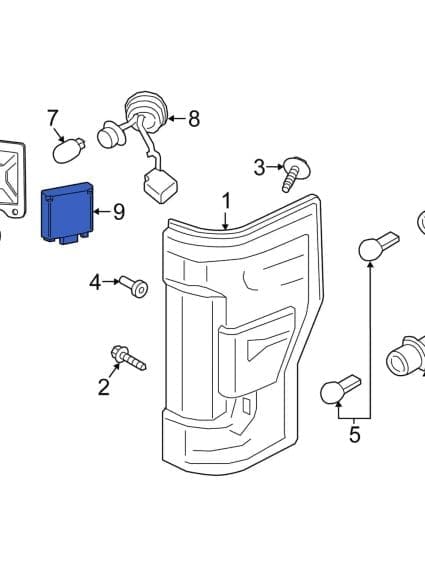 7
8
3
9
1
4
2
5