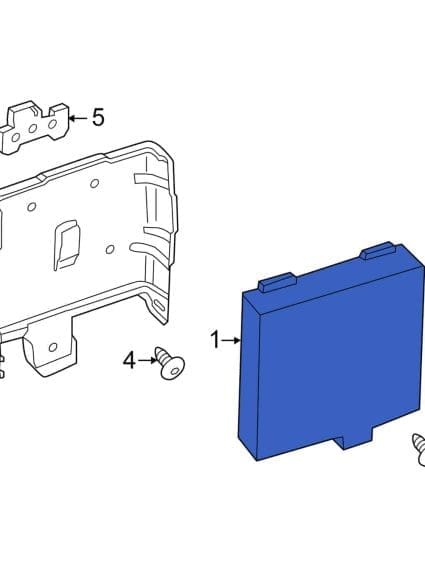 5

1

4