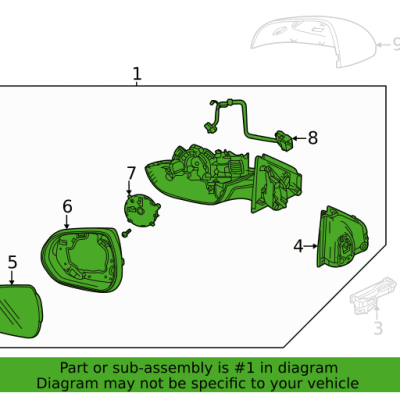 9
1
8
7
6
4
5
3
Part or sub-assembly is #1 in diagram
Diagram may not be specific to your vehicle