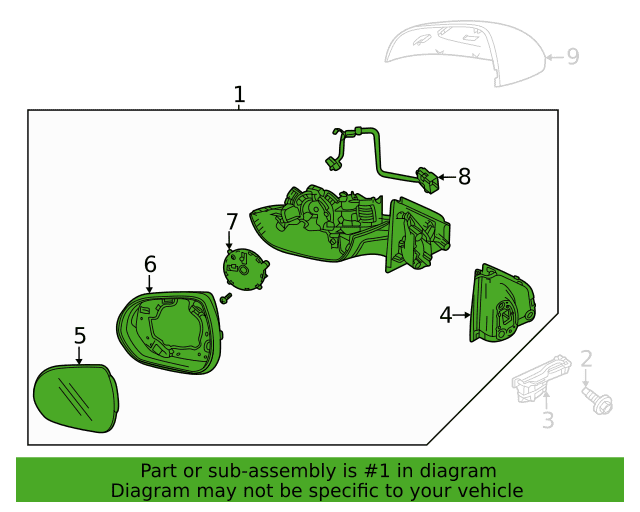 9
1
8
7
6
4
5
2
3
Part or sub-assembly is #1 in diagram
Diagram may not be specific to your vehicle