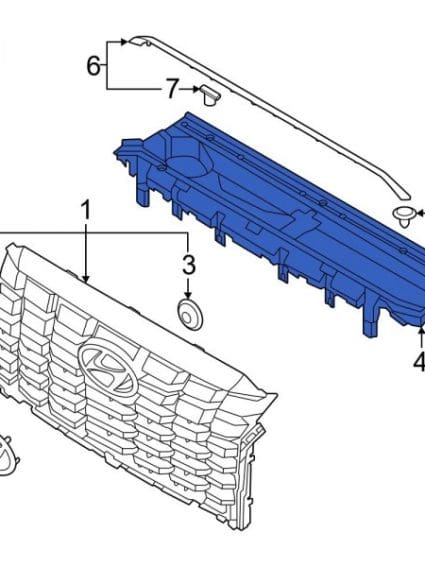 6
7
1
3
4