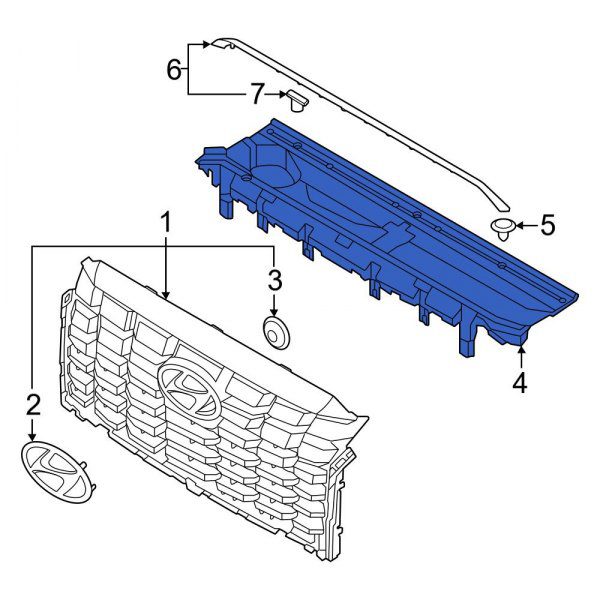 6
7
5
1
3
4
2