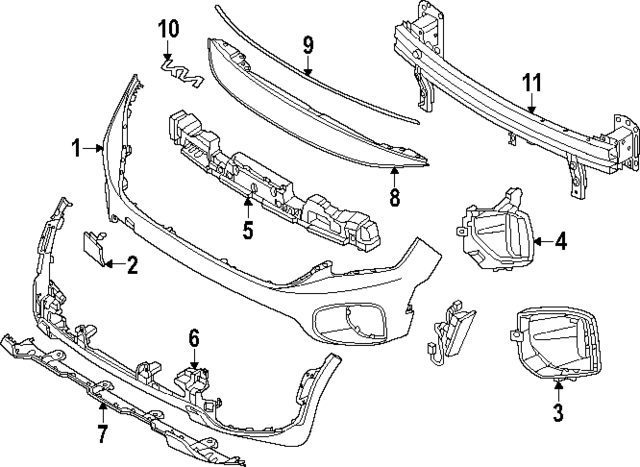 10
9
11
1
8
5
4
2
6
3
7